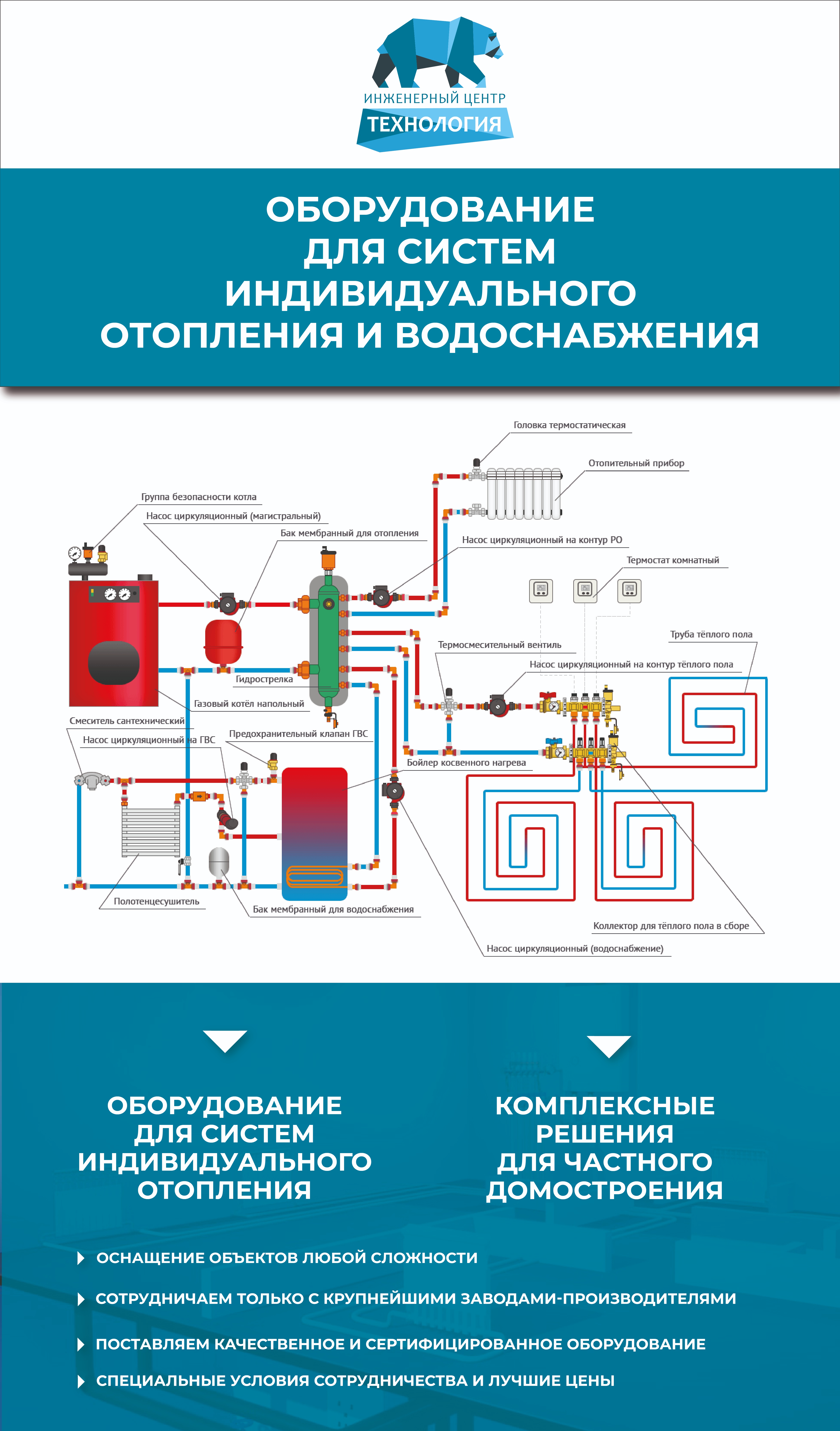 ИНЖЕНЕРНЫЙ ЦЕНТР
ТЕХНОЛОГИЯ

ОБОРУДОВАНИЕ ДЛЯ СИСТЕМ ИНДИВИДУАЛЬНОГО ОТОПЛЕНИЯ И ВОДОСНАБЖЕНИЯ

Головка термостатическая
Отопительный прибор
Группа безопасности котла
Насос циркуляционный (магистральный)
Бак мембранный для отопления
Насос циркуляционный на контур РО
Термостат комнатный
Труба тёплого пола
Термосмесительный вентиль
Насос циркуляционный на контур тёплого пола
Гидрострелка
Газовый котёл напольный
Смеситель сантехнический
Насос циркуляционный на ГВС
Предохранительный клапан ГВС
Бойлер косвенного нагрева
Полотенцесушитель
Бак мембранный для водоснабжения
Коллектор для тёплого пола в сборе
Насос циркуляционный (водоснабжение)

ОБОРУДОВАНИЕ ДЛЯ СИСТЕМ ИНДИВИДУАЛЬНОГО ОТОПЛЕНИЯ

КОМПЛЕКСНЫЕ РЕШЕНИЯ ДЛЯ ЧАСТНОГО ДОМОСТРОЕНИЯ

ОСНАЩЕНИЕ ОБЪЕКТОВ ЛЮБОЙ СЛОЖНОСТИ
СОТРУДНИЧАЕМ ТОЛЬКО С КРУПНЕЙШИМИ ЗАВОДАМИ-ПРОИЗВОДИТЕЛЯМИ
ПОСТАВЛЯЕМ КАЧЕСТВЕННОЕ И СЕРТИФИЦИРОВАННОЕ ОБОРУДОВАНИЕ
СПЕЦИАЛЬНЫЕ УСЛОВИЯ СОТРУДНИЧЕСТВА И ЛУЧШИЕ ЦЕНЫ